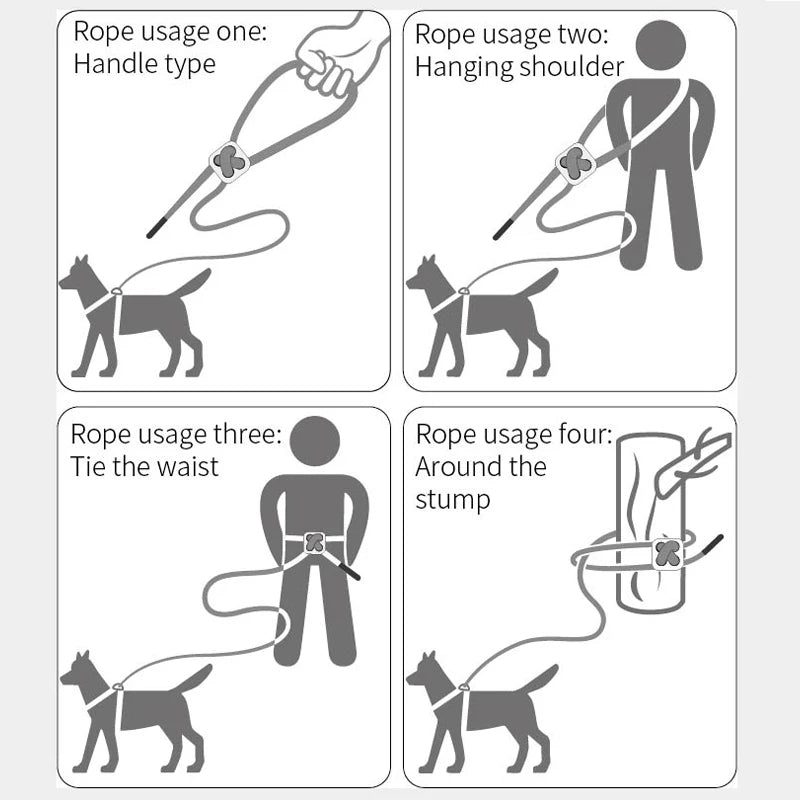 Rope usage one:
Handle type

Rope usage two:
Hanging shoulder

Rope usage three:
Tie the waist

Rope usage four:
Around the stump